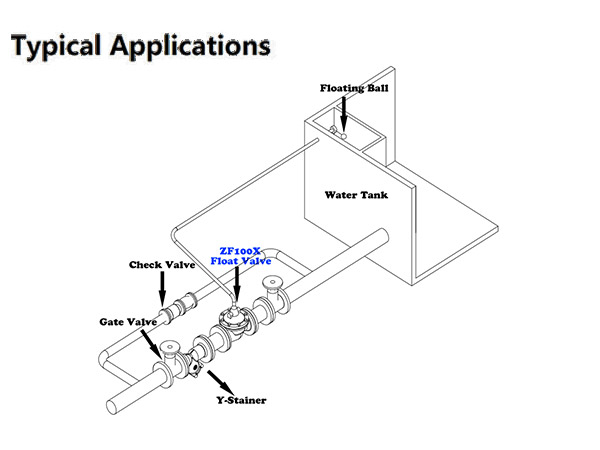 Typical Applications

Floating Ball

Water Tank

ZF100X Float Valve

Check Valve

Gate Valve

Y-Stainer